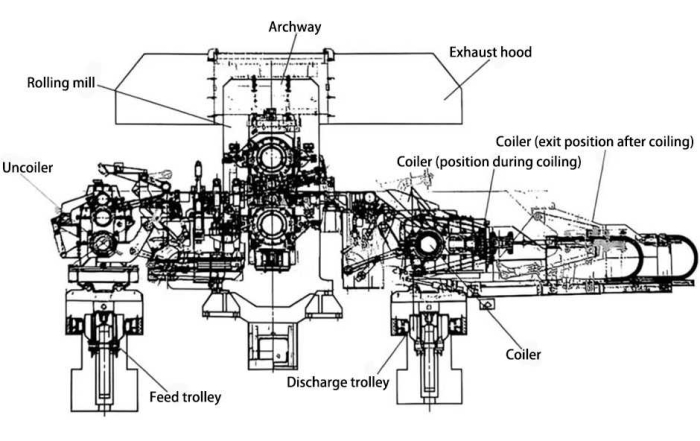 Archway
Exhaust hood
Rolling mill
Coiler (exit position after coiling)
Coiler (position during coiling)
Uncoiler
Coiler
Discharge trolley
Feed trolley