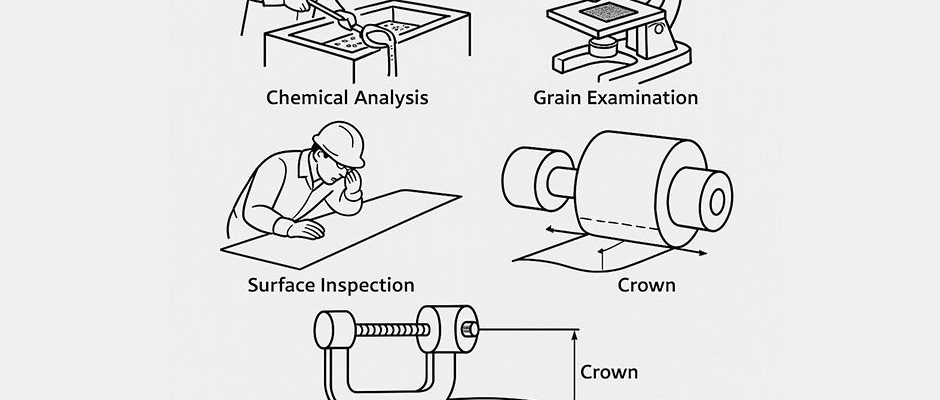 Chemical Analysis

Grain Examination

Surface Inspection

Crown

Crown