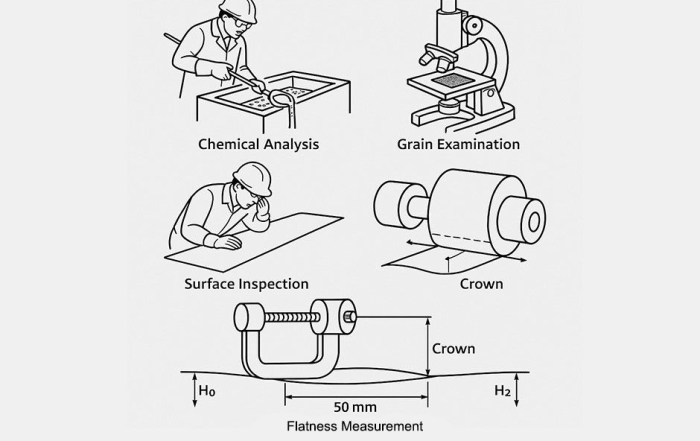 Chemical Analysis

Grain Examination

Surface Inspection

Crown

Crown

$H_0$

50 mm

$H_2$

Flatness Measurement