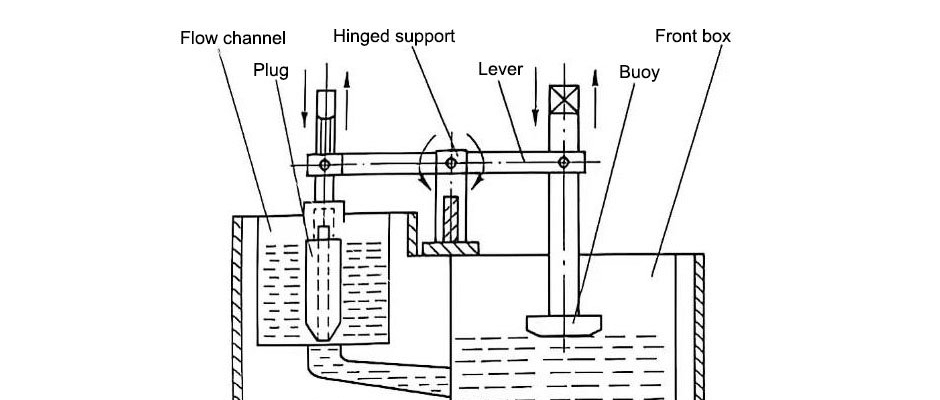 Flow channel
Hinged support
Front box
Plug
Lever
Buoy