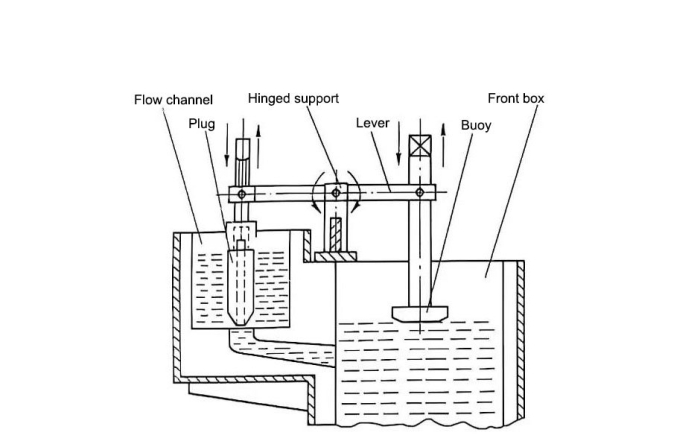 Flow channel
Hinged support
Front box
Plug
Lever
Buoy