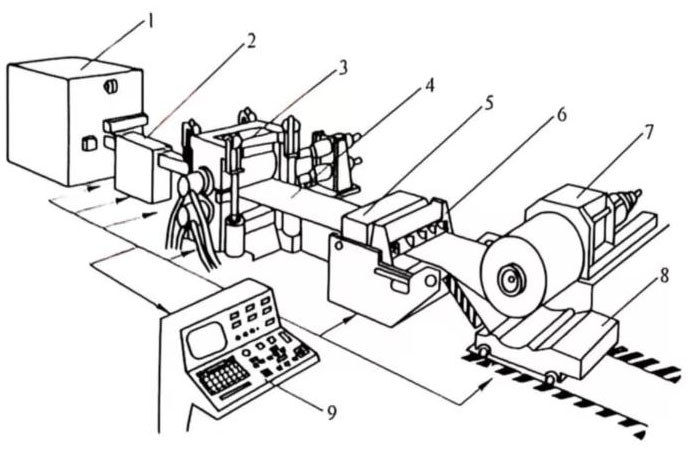 1
2
3
4
5
6
7
8
9