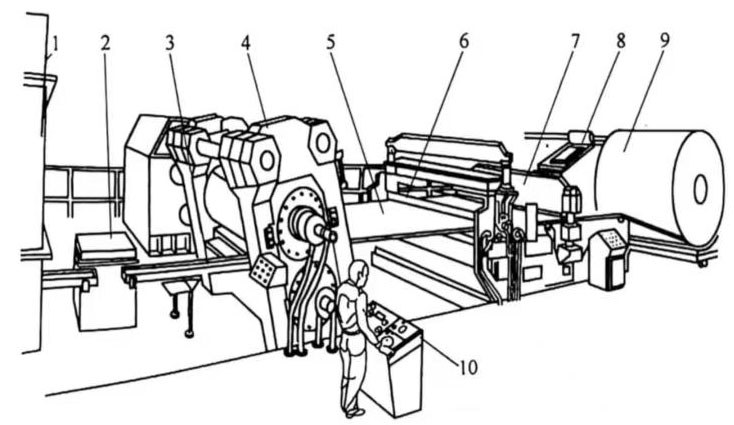 1
2
3
4
5
6
7
8
9
10