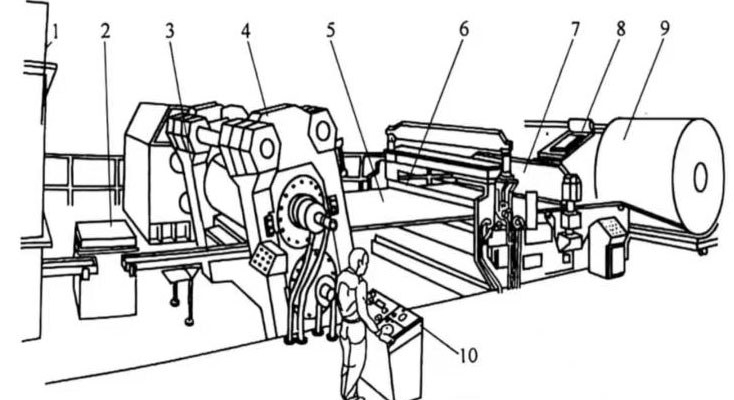 1 2 3 4 5 6 7 8 9

10