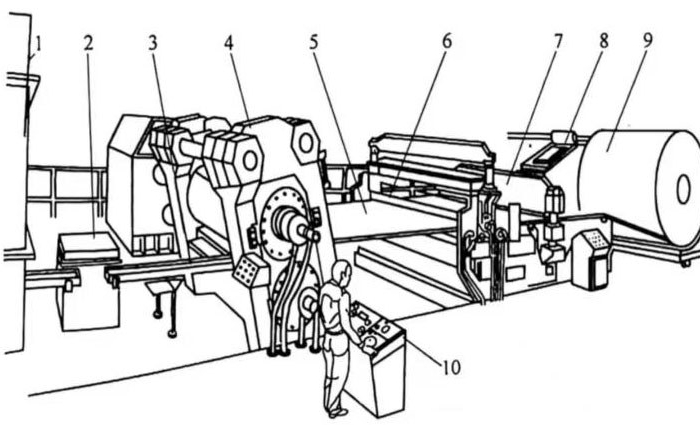 1 2 3 4 5 6 7 8 9

10