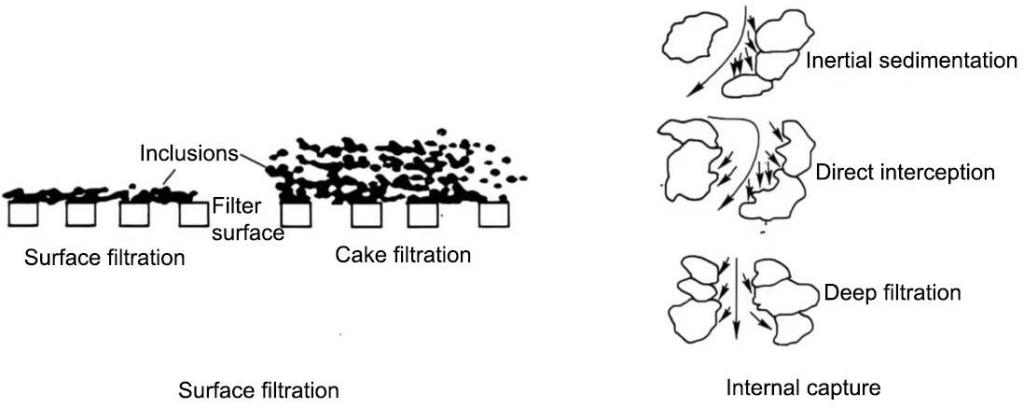 Inclusions

Filter surface

Surface filtration

Cake filtration

Inertial sedimentation

Direct interception

Deep filtration

Surface filtration

Internal capture