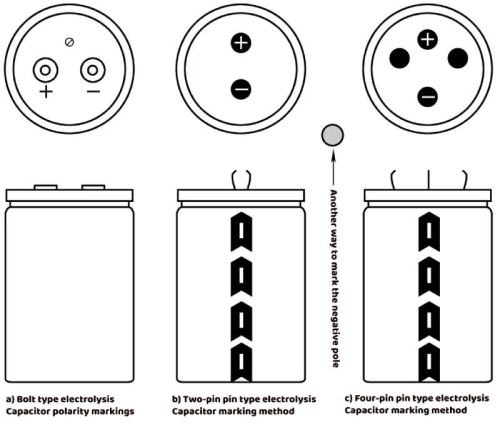 + −

+

−

+

−

Another way to mark the negative pole

a) Bolt type electrolysis
Capacitor polarity markings

b) Two-pin pin type electrolysis
Capacitor marking method

c) Four-pin pin type electrolysis
Capacitor marking method