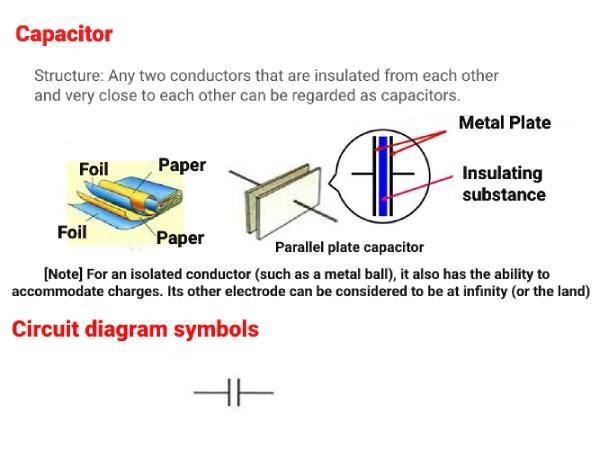 Capacitor

Structure: Any two conductors that are insulated from each other and very close to each other can be regarded as capacitors.

Foil

Paper

Foil

Paper

Parallel plate capacitor

Metal Plate

Insulating substance

[Note] For an isolated conductor (such as a metal ball), it also has the ability to accommodate charges. Its other electrode can be considered to be at infinity (or the land)

Circuit diagram symbols