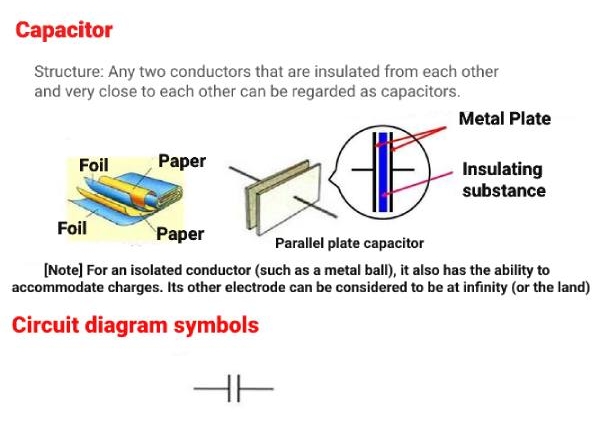 Capacitor

Structure: Any two conductors that are insulated from each other and very close to each other can be regarded as capacitors.

Foil

Paper

Foil

Paper

Parallel plate capacitor

Metal Plate

Insulating substance

[Note] For an isolated conductor (such as a metal ball), it also has the ability to accommodate charges. Its other electrode can be considered to be at infinity (or the land)

Circuit diagram symbols